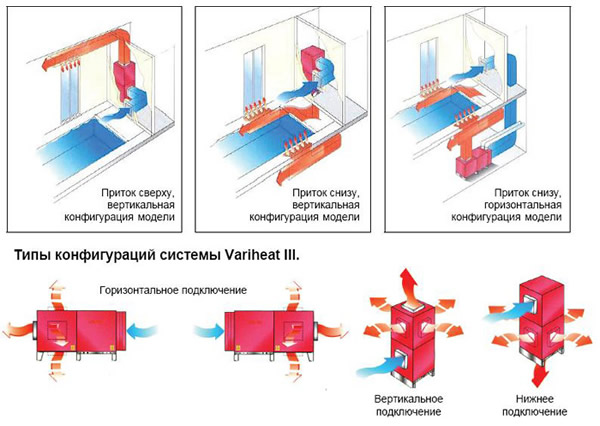 Приток сверху, вертикальная конфигурация модели

Приток снизу, вертикальная конфигурация модели

Приток снизу, горизонтальная конфигурация модели

Типы конфигураций системы Variheat III.

Горизонтальное подключение

Вертикальное подключение

Нижнее подключение